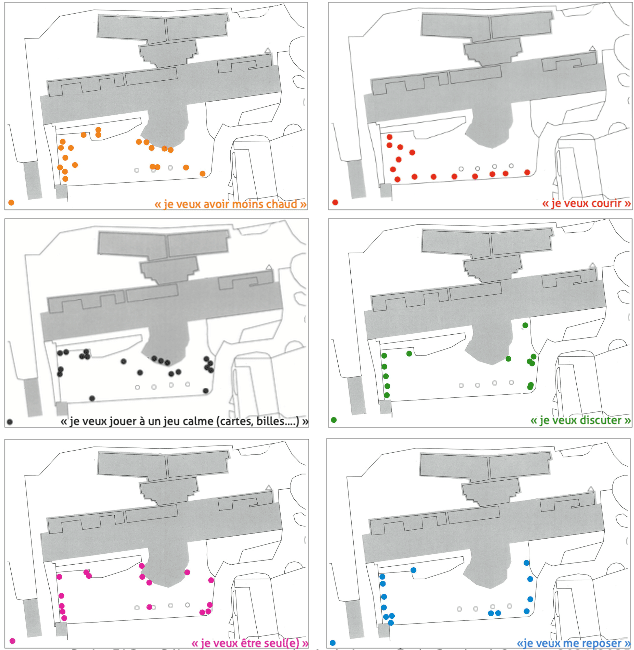 « je veux avoir moins chaud »

« je veux courir »

« je veux jouer à un jeu calme (cartes, billes....) »

« je veux discuter »

« je veux être seul(e) »

«je veux me reposer »