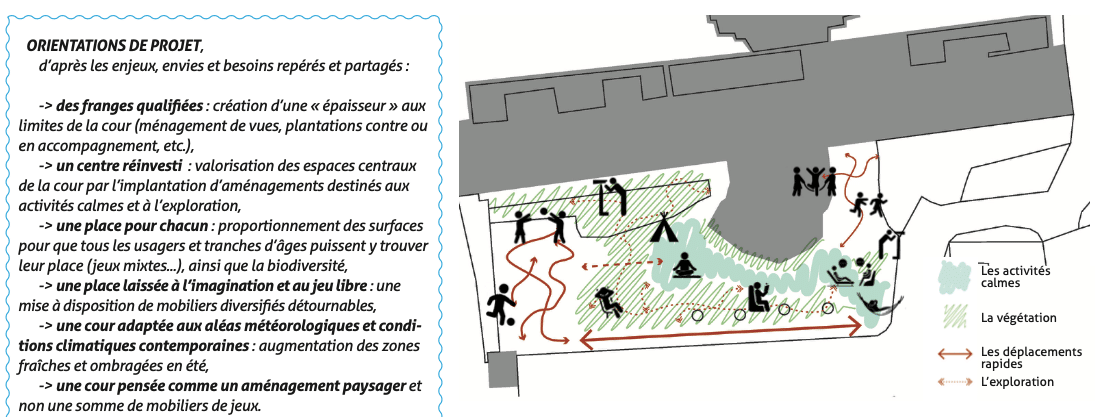 ORIENTATIONS DE PROJET,
d'après les enjeux, envies et besoins repérés et partagés :

-> des franges qualifiées : création d'une « épaisseur » aux limites de la cour (ménagement de vues, plantations contre ou en accompagnement, etc.),
-> un centre réinvesti : valorisation des espaces centraux de la cour par l'implantation d'aménagements destinés aux activités calmes et à l'exploration,
-> une place pour chacun : proportionnement des surfaces pour que tous les usagers et tranches d'âges puissent y trouver leur place (jeux mixtes...), ainsi que la biodiversité,
-> une place laissée à l'imagination et au jeu libre : une mise à disposition de mobiliers diversifiés détournables,
-> une cour adaptée aux aléas météorologiques et conditions climatiques contemporaines : augmentation des zones fraîches et ombragées en été,
-> une cour pensée comme un aménagement paysager et non une somme de mobiliers de jeux.

Les activités calmes
La végétation
Les déplacements rapides
L'exploration