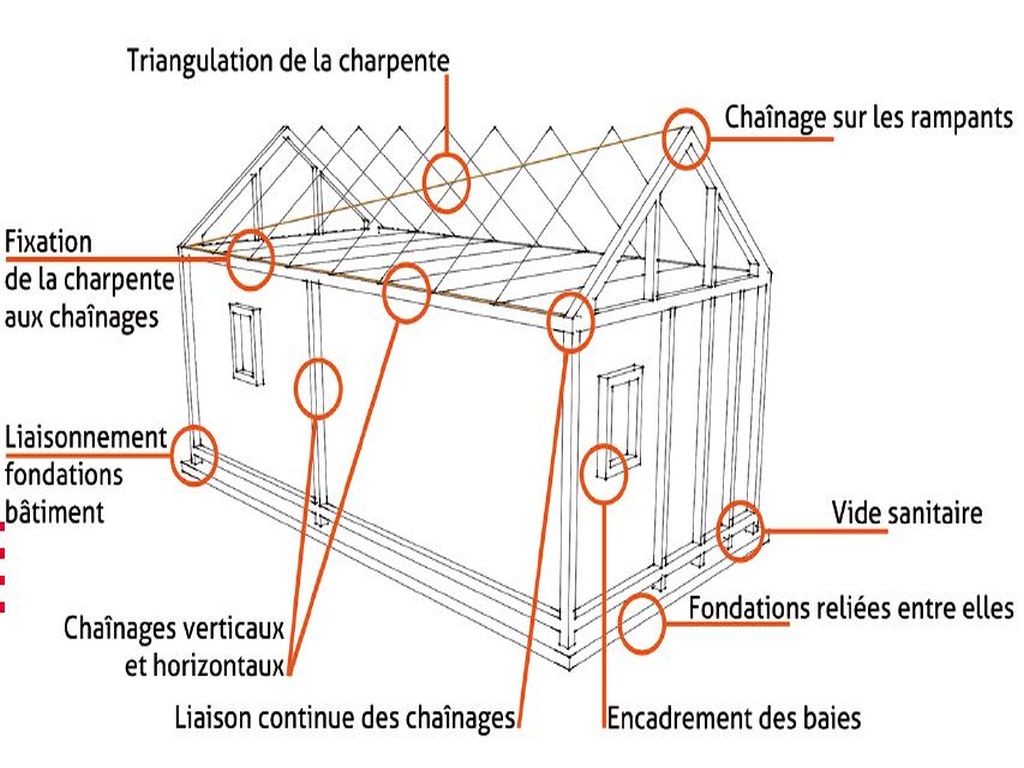 Triangulation de la charpente

Chaînage sur les rampants

Fixation de la charpente aux chaînages

Liaisonnement fondations bâtiment

Vide sanitaire

Fondations reliées entre elles

Chaînages verticaux et horizontaux

Liaison continue des chaînages

Encadrement des baies